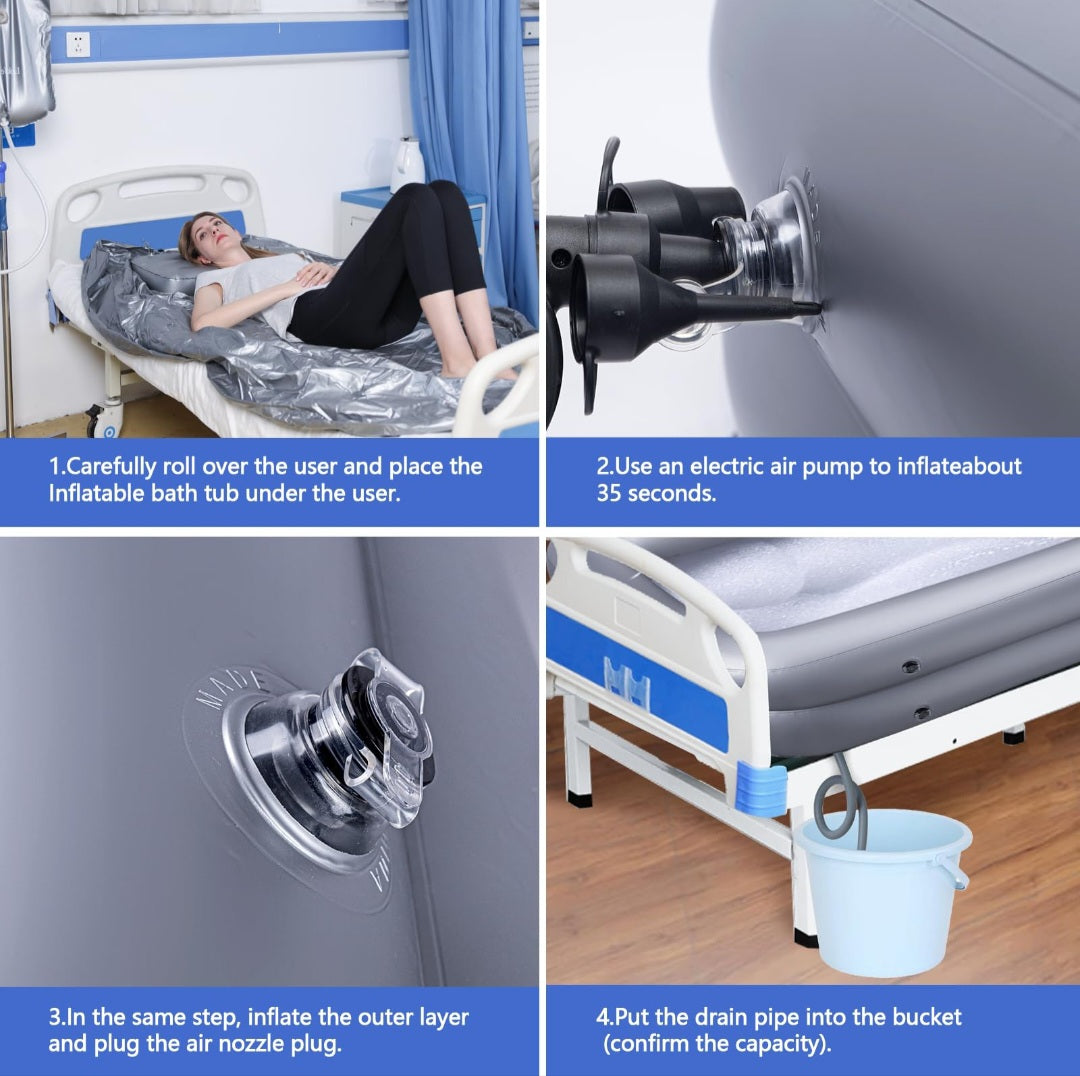 1.Carefully roll over the user and place the Inflatable bath tub under the user.

2.Use an electric air pump to inflateabout 35 seconds.

MADE

3.In the same step, inflate the outer layer and plug the air nozzle plug.

4.Put the drain pipe into the bucket (confirm the capacity).