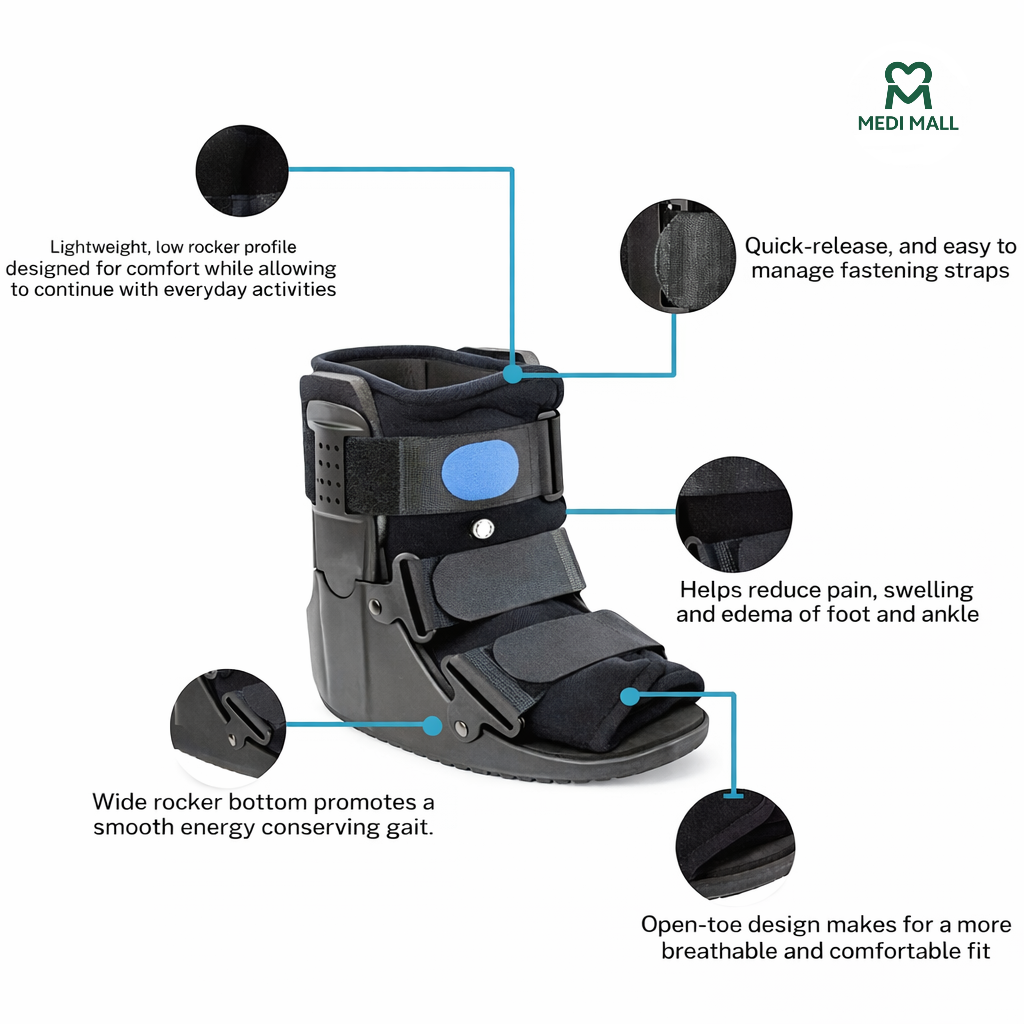 MEDI MALL

Lightweight, low rocker profile designed for comfort while allowing to continue with everyday activities

Quick-release, and easy to manage fastening straps

Helps reduce pain, swelling and edema of foot and ankle

Wide rocker bottom promotes a smooth energy conserving gait.

Open-toe design makes for a more breathable and comfortable fit