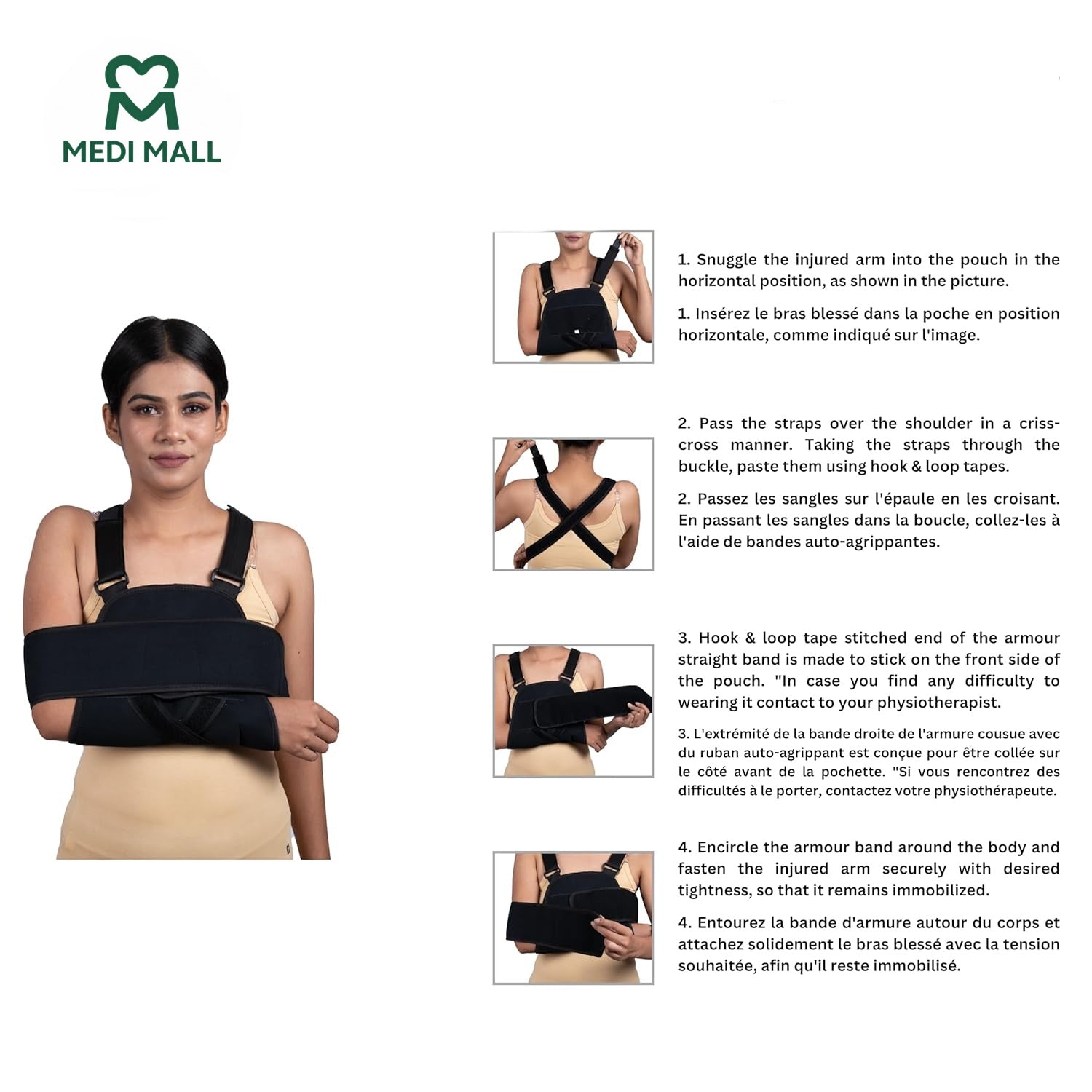 MEDI MALL

1. Snuggle the injured arm into the pouch in the horizontal position, as shown in the picture.

1. Insérez le bras blessé dans la poche en position horizontale, comme indiqué sur l'image.

2. Pass the straps over the shoulder in a criss-cross manner. Taking the straps through the buckle, paste them using hook & loop tapes.

2. Passez les sangles sur l'épaule en les croisant. En passant les sangles dans la boucle, collez-les à l'aide de bandes auto-agrippantes.

3. Hook & loop tape stitched end of the armour straight band is made to stick on the front side of the pouch. "In case you find any difficulty to wearing it contact to your physiotherapist.

3. L'extrémité de la bande droite de l'armure cousue avec du ruban auto-agrippant est conçue pour être collée sur le côté avant de la pochette. "Si vous rencontrez des difficultés à le porter, contactez votre physiothérapeute.

4. Encircle the armour band around the body and fasten the injured arm securely with desired tightness, so that it remains immobilized.

4. Entourez la bande d'armure autour du corps et attachez solidement le bras blessé avec la tension souhaitée, afin qu'il reste immobilisé.